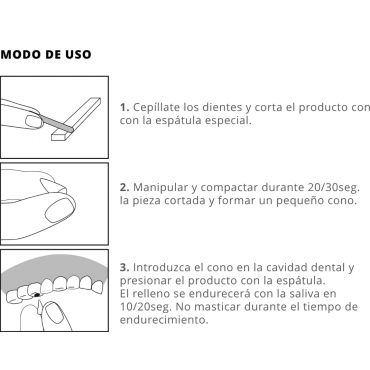 MODO DE USO

1. Cepíllate los dientes y corta el producto con con la espátula especial.

2. Manipular y compactar durante 20/30seg. la pieza cortada y formar un pequeño cono.

3. Introduzca el cono en la cavidad dental y presionar el producto con la espátula.
El relleno se endurecerá con la saliva en 10/20seg. No masticar durante el tiempo de endurecimiento.