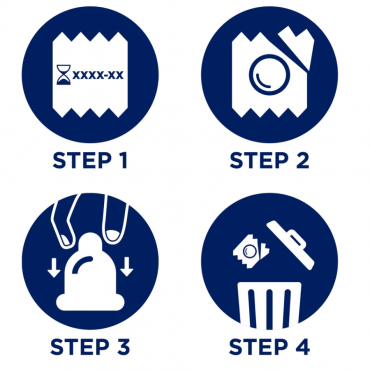 XXXX-XX

STEP 1

STEP 2

STEP 3

STEP 4