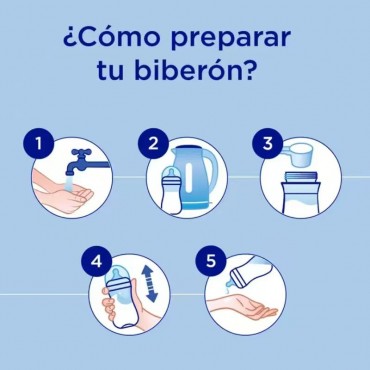 ¿Cómo preparar tu biberón?

1

2

3

4

5