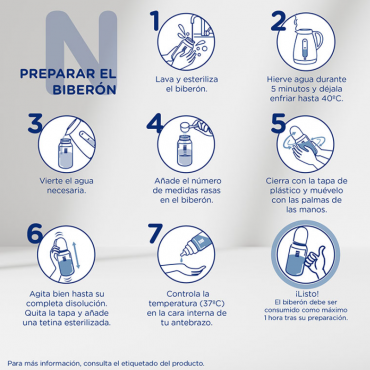 N

PREPARAR EL BIBERÓN

1
Lava y esteriliza el biberón.

2
Hierve agua durante 5 minutos y déjala enfriar hasta 40ºC.

3
Vierte el agua necesaria.

4
Añade el número de medidas rasas en el biberón.

5
Cierra con la tapa de plástico y muévelo con las palmas de las manos.

6
Agita bien hasta su completa disolución. Quita la tapa y añade una tetina esterilizada.

7
Controla la temperatura (37ºC) en la cara interna de tu antebrazo.

¡Listo!
El biberón debe ser consumido como máximo 1 hora tras su preparación.

Para más información, consulta el etiquetado del producto.